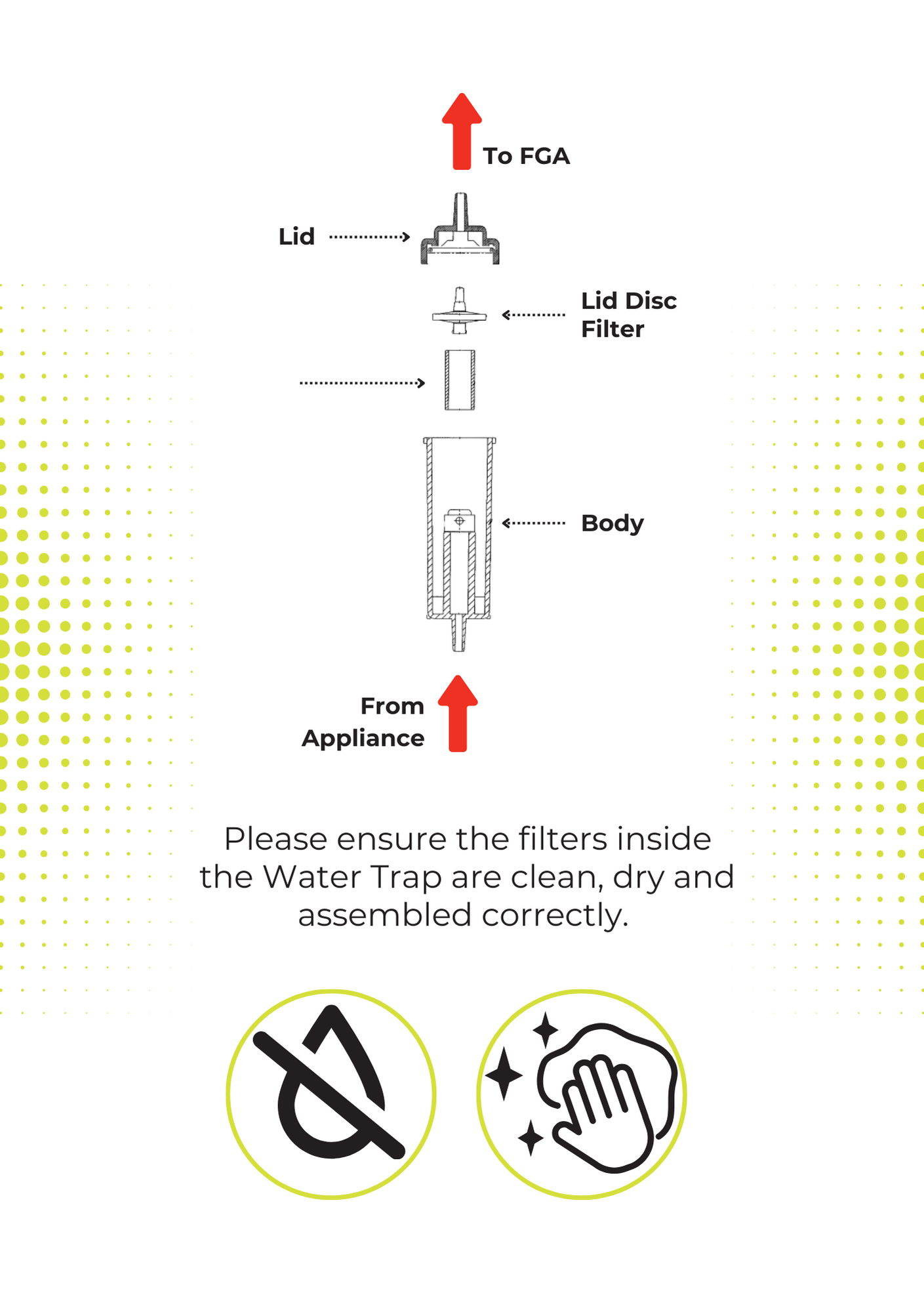 To FGA

Lid

Lid Disc Filter

Body

From Appliance

Please ensure the filters inside the Water Trap are clean, dry and assembled correctly.